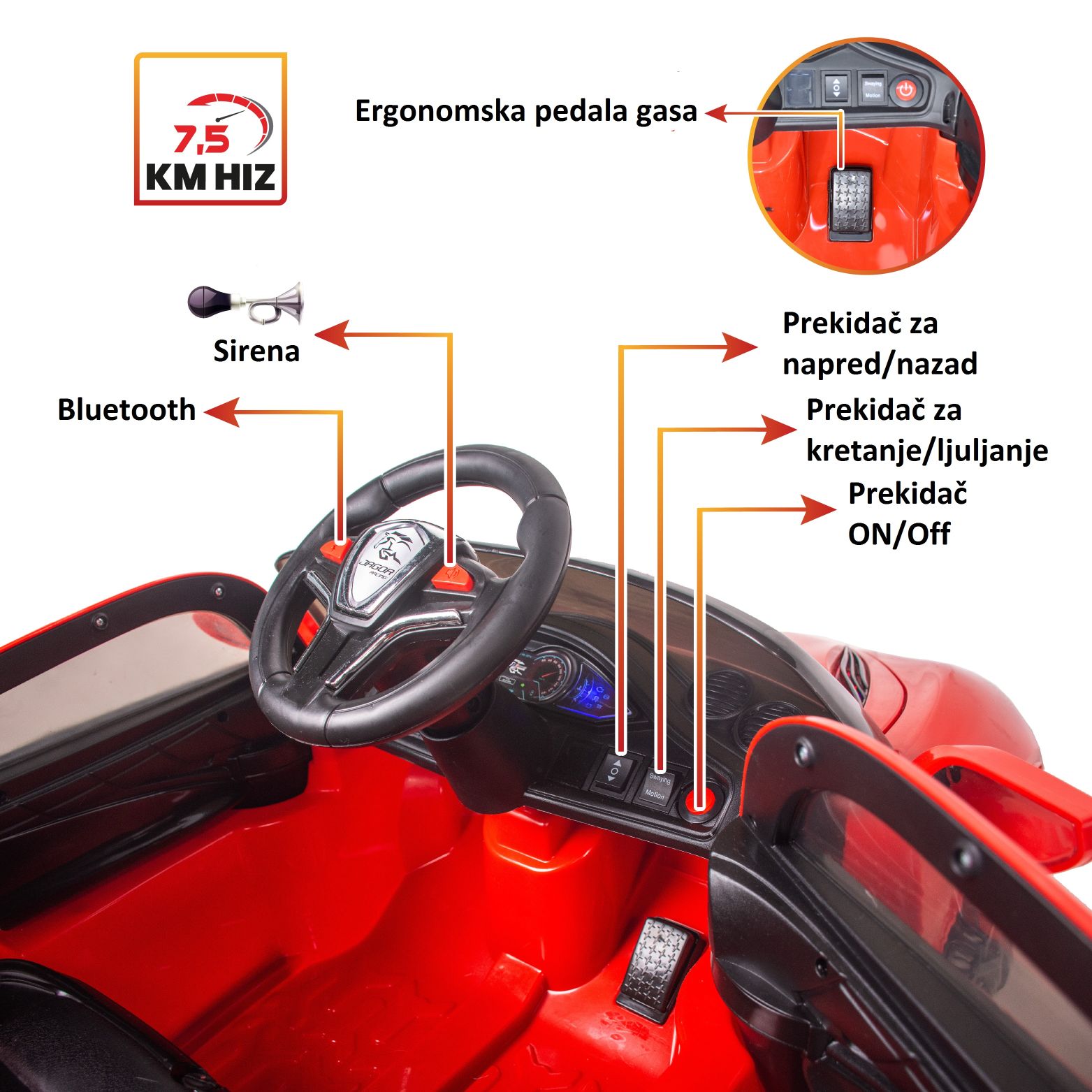 7,5
KM HIZ

Ergonomska pedala gasa

Swaying
Motion

Sirena

Bluetooth

Prekidač za napred/nazad

Prekidač za kretanje/ljuljanje

Prekidač ON/Off

JAGOR
RACING

Swaying
Motion